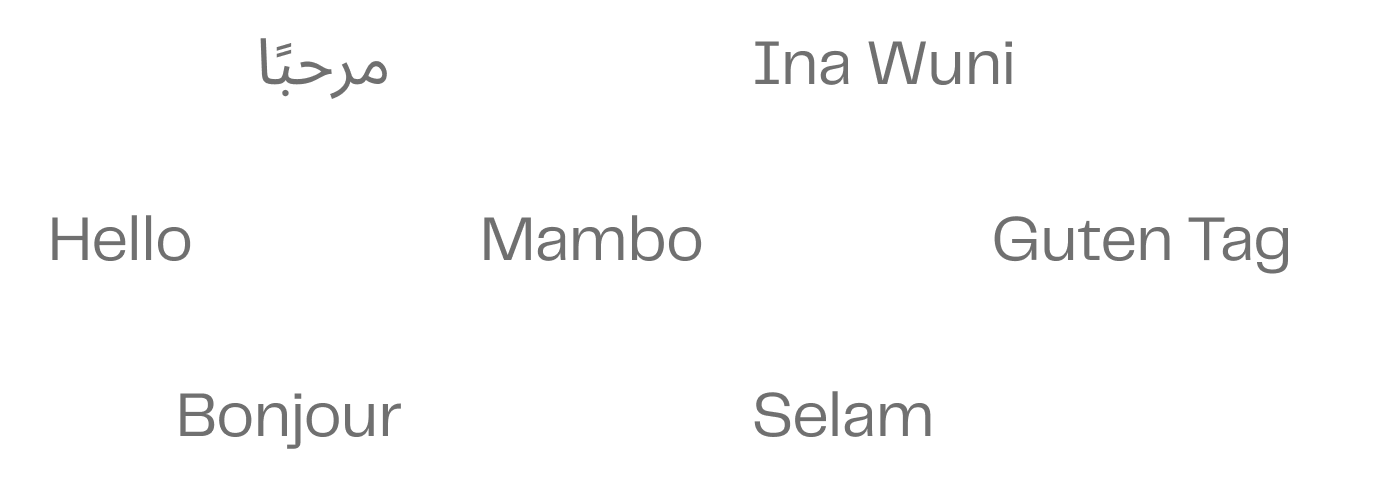 مرحبًا

Ina Wuni

Hello

Mambo

Guten Tag

Bonjour

Selam